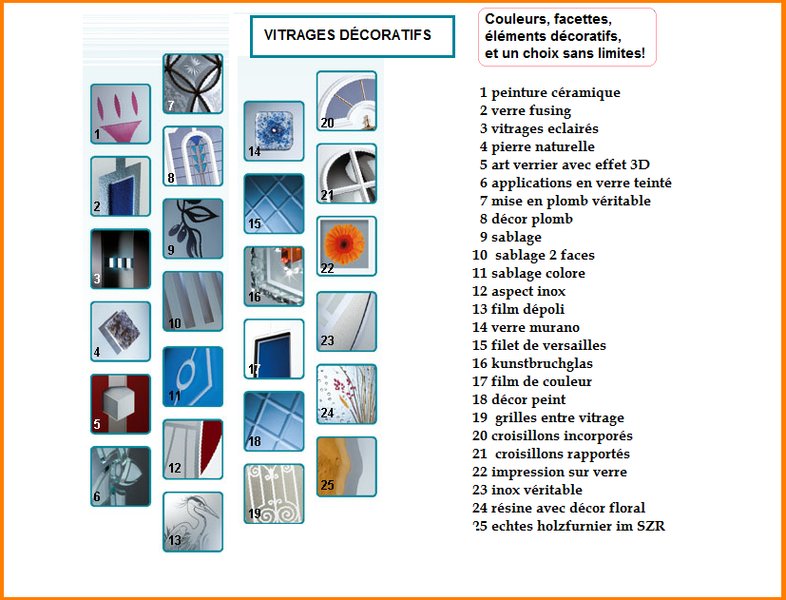 VITRAGES DÉCORATIFS

Couleurs, facettes, éléments décoratifs, et un choix sans limites!

1
2
3
4
5
6
7
8
9
10
11
12
13
14
15
16
17
18
19
20
21
22
23
24
25

1 peinture céramique
2 verre fusing
3 vitrages eclairés
4 pierre naturelle
5 art verrier avec effet 3D
6 applications en verre teinté
7 mise en plomb véritable
8 décor plomb
9 sablage
10 sablage 2 faces
11 sablage colore
12 aspect inox
13 film dépoli
14 verre murano
15 filet de versailles
16 kunstbruchglas
17 film de couleur
18 décor peint
19 grilles entre vitrage
20 croisillons incorporés
21 croisillons rapportés
22 impression sur verre
23 inox véritable
24 résine avec décor floral
25 echtes holzfurnier im SZR